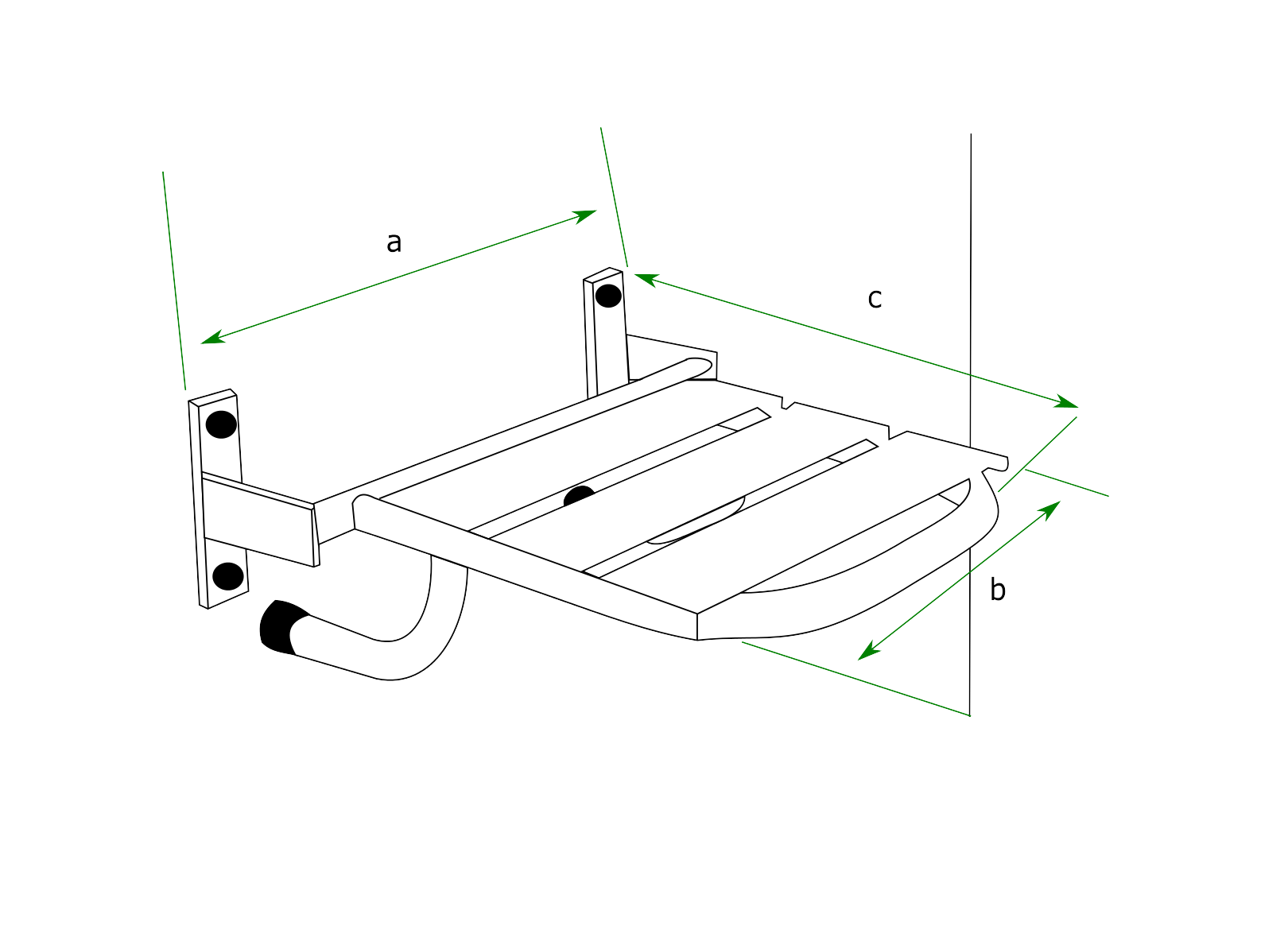 a
c
b